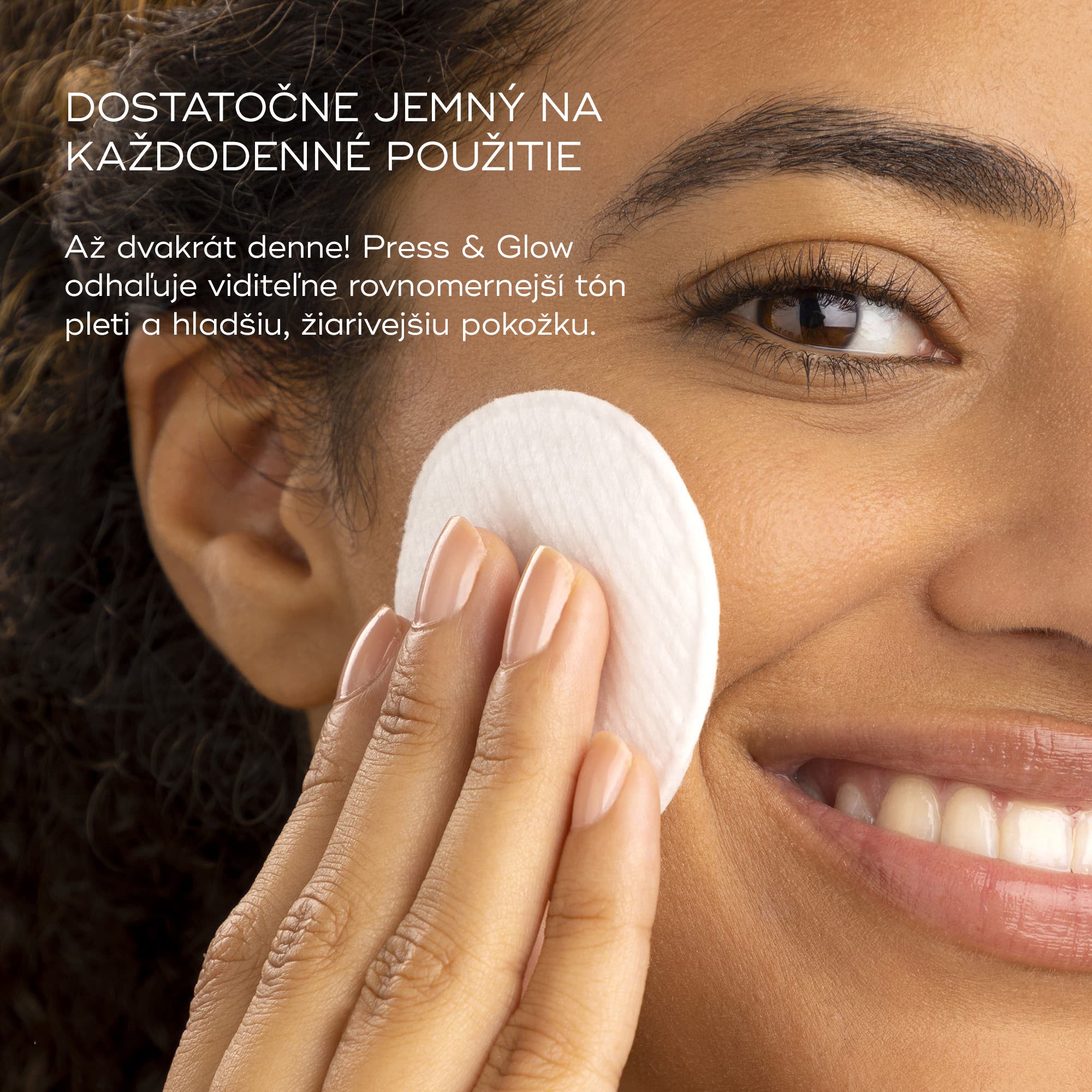 DOSTATOČNE JEMNÝ NA KAŽDODENNÉ POUŽITIE

Až dvakrát denne! Press & Glow odhaľuje viditeľne rovnomernejší tón pleti a hladšiu, žiarivejšiu pokožku.